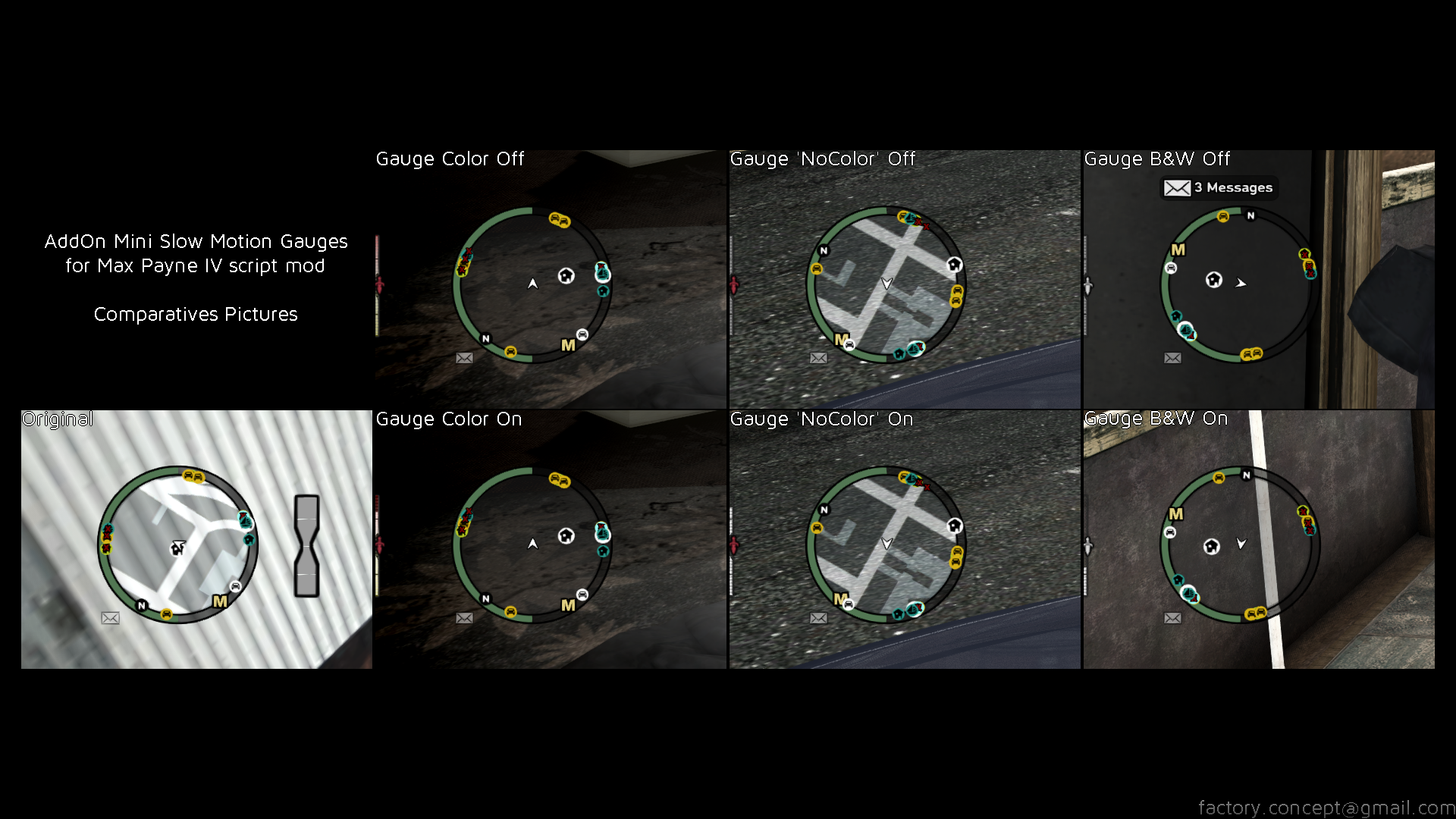 AddOn Mini Slow Motion Gauges
for Max Payne IV script mod

Comparatives Pictures

Gauge Color Off

N

M

Gauge 'NoColor' Off

N

M

Gauge B&W Off

3 Messages

N

M

Original

N

M

Gauge Color On

N

M

Gauge 'NoColor' On

N

M

Gauge B&W On

N

M

factory.concept@gmail.com